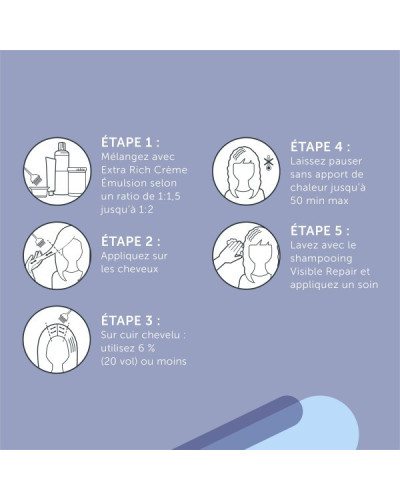 ÉTAPE 1 :
Mélangez avec Extra Rich Crème Émulsion selon un ratio de 1:1,5 jusqu'à 1:2

ÉTAPE 2 :
Appliquez sur les cheveux

ÉTAPE 3 :
Sur cuir chevelu : utilisez 6 % (20 vol) ou moins

ÉTAPE 4 :
Laissez pauser sans apport de chaleur jusqu'à 50 min max

ÉTAPE 5 :
Lavez avec le shampooing Visible Repair et appliquez un soin